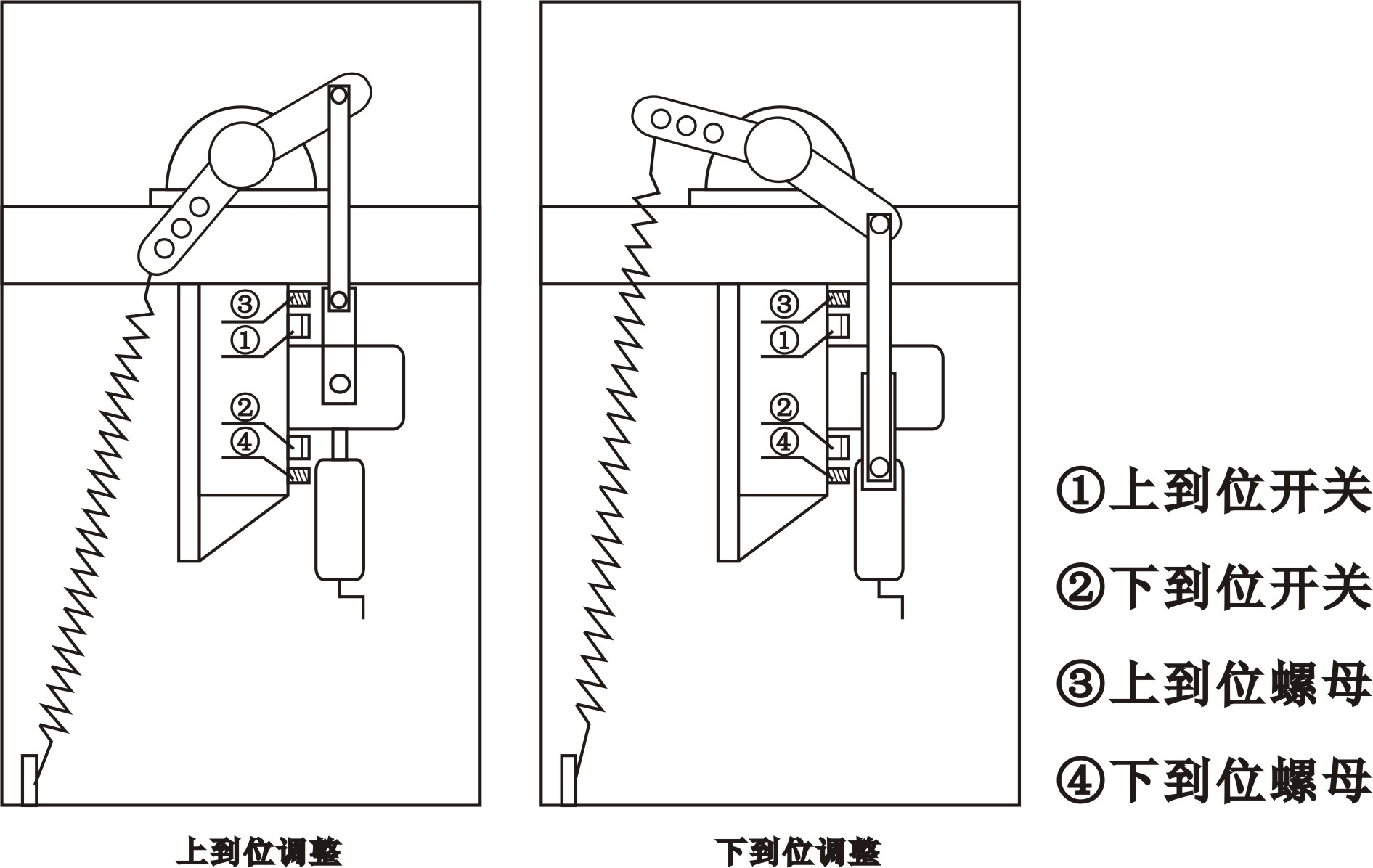 ③
①
②
④

③
①
②
④

①上到位开关
②下到位开关
③上到位螺母
④下到位螺母

上到位调整

下到位调整